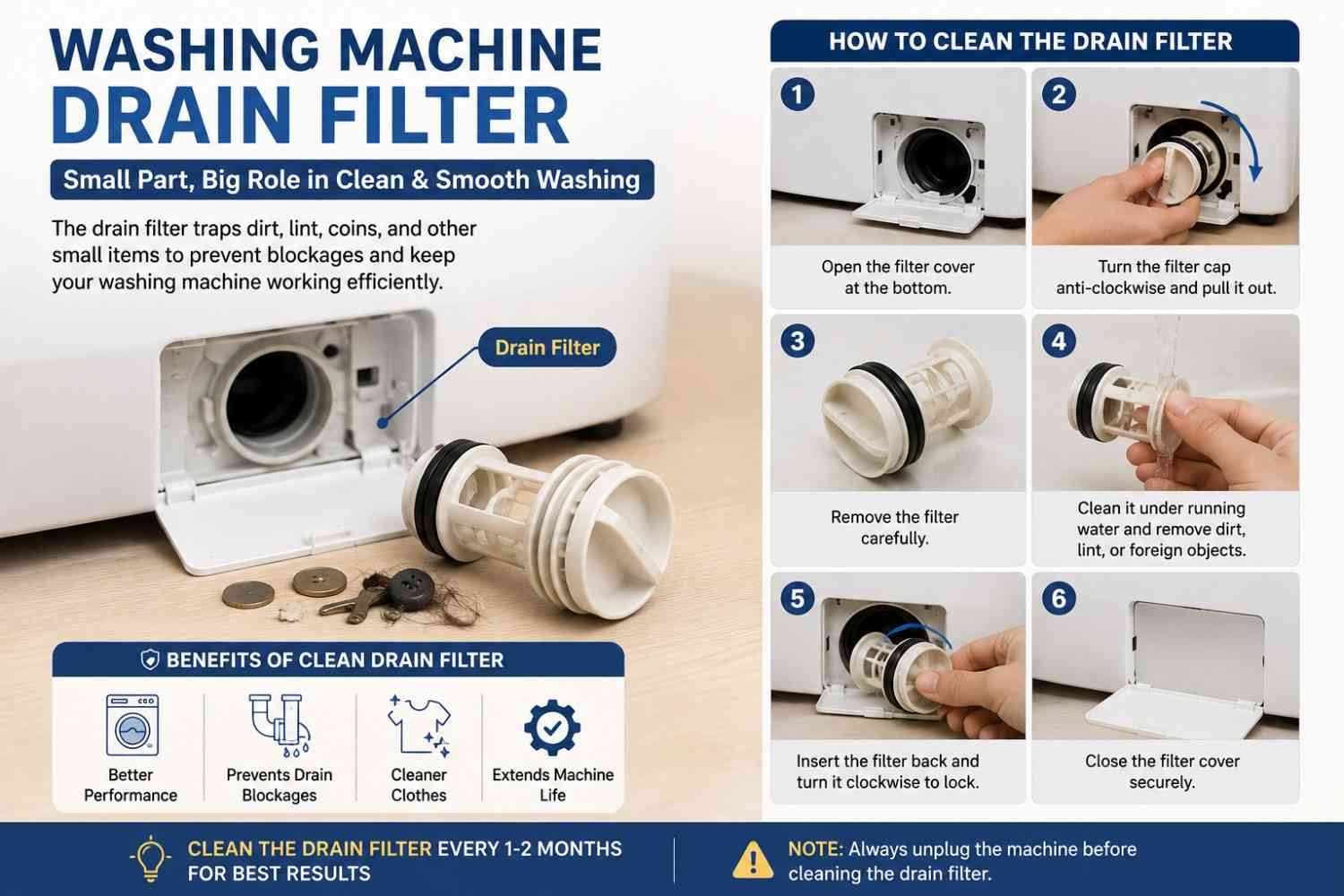 WASHING MACHINE
DRAIN FILTER

Small Part, Big Role in Clean & Smooth Washing

The drain filter traps dirt, lint, coins, and other small items to prevent blockages and keep your washing machine working efficiently.

Drain Filter

BENEFITS OF CLEAN DRAIN FILTER

Better Performance

Prevents Drain Blockages

Cleaner Clothes

Extends Machine Life

HOW TO CLEAN THE DRAIN FILTER

1
Open the filter cover at the bottom.

2
Turn the filter cap anti-clockwise and pull it out.

3
Remove the filter carefully.

4
Clean it under running water and remove dirt, lint, or foreign objects.

5
Insert the filter back and turn it clockwise to lock.

6
Close the filter cover securely.

CLEAN THE DRAIN FILTER EVERY 1-2 MONTHS FOR BEST RESULTS

NOTE: Always unplug the machine before cleaning the drain filter.